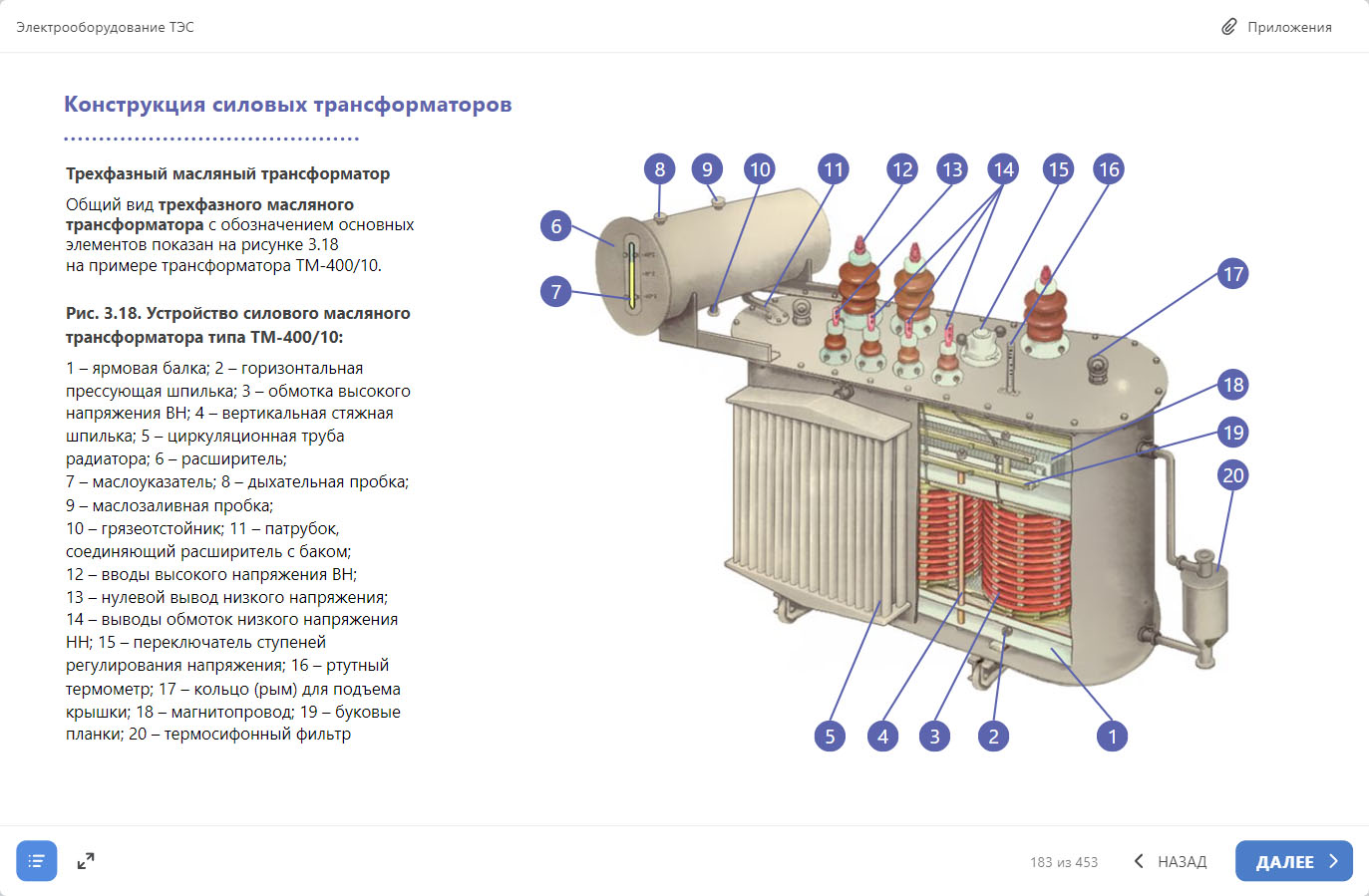 Электрооборудование ТЭС

Приложения

Конструкция силовых трансформаторов

Трехфазный масляный трансформатор

Общий вид трехфазного масляного трансформатора с обозначением основных элементов показан на рисунке 3.18 на примере трансформатора ТМ-400/10.

Рис. 3.18. Устройство силового масляного трансформатора типа ТМ-400/10:

1 – ярмовая балка; 2 – горизонтальная прессующая шпилька; 3 – обмотка высокого напряжения ВН; 4 – вертикальная стяжная шпилька; 5 – циркуляционная труба радиатора; 6 – расширитель; 7 – маслоуказатель; 8 – дыхательная пробка; 9 – маслозаливная пробка; 10 – грязеотстойник; 11 – патрубок, соединяющий расширитель с баком; 12 – вводы высокого напряжения ВН; 13 – нулевой вывод низкого напряжения; 14 – выводы обмоток низкого напряжения НН; 15 – переключатель ступеней регулирования напряжения; 16 – ртутный термометр; 17 – кольцо (рым) для подъема крышки; 18 – магнитопровод; 19 – буковые планки; 20 – термосифонный фильтр

8 9 10 11 12 13 14 15 16 6 7 17 18 19 20 5 4 3 2 1

183 из 453

НАЗАД

ДАЛЕЕ