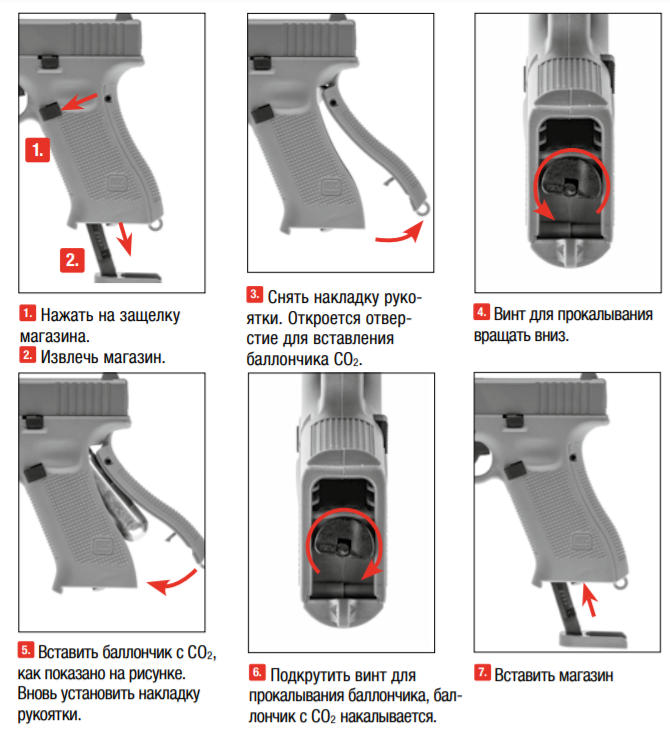 1.

2.

1. Нажать на защелку магазина.
2. Извлечь магазин.

3. Снять накладку рукоятки. Откроется отверстие для вставления баллончика $CO_2$.

4. Винт для прокалывания вращать вниз.

5. Вставить баллончик с $CO_2$, как показано на рисунке. Вновь установить накладку рукоятки.

6. Подкрутить винт для прокалывания баллончика, баллончик с $CO_2$ накалывается.

7. Вставить магазин