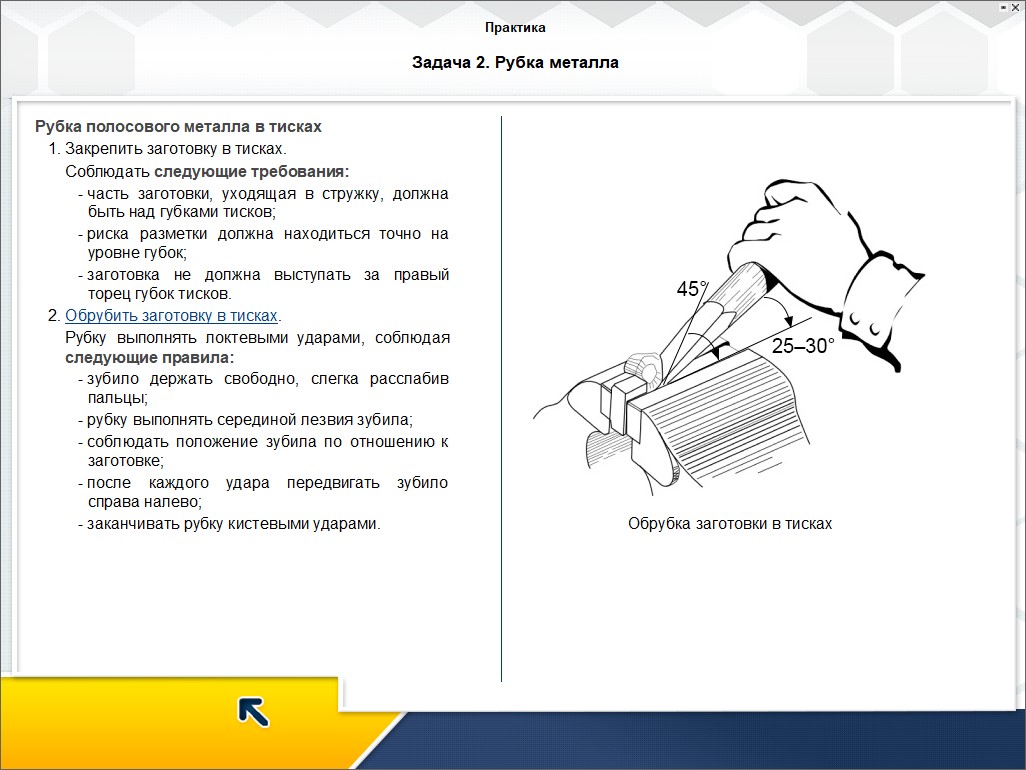 Практика

Задача 2. Рубка металла

Рубка полосового металла в тисках

1. Закрепить заготовку в тисках.

Соблюдать следующие требования:

- часть заготовки, уходящая в стружку, должна быть над губками тисков;
- риска разметки должна находиться точно на уровне губок;
- заготовка не должна выступать за правый торец губок тисков.

2. Обрубить заготовку в тисках.

Рубку выполнять локтевыми ударами, соблюдая следующие правила:

- зубило держать свободно, слегка расслабив пальцы;
- рубку выполнять серединой лезвия зубила;
- соблюдать положение зубила по отношению к заготовке;
- после каждого удара передвигать зубило справа налево;
- заканчивать рубку кистевыми ударами.

45°

25–30°

Обрубка заготовки в тисках