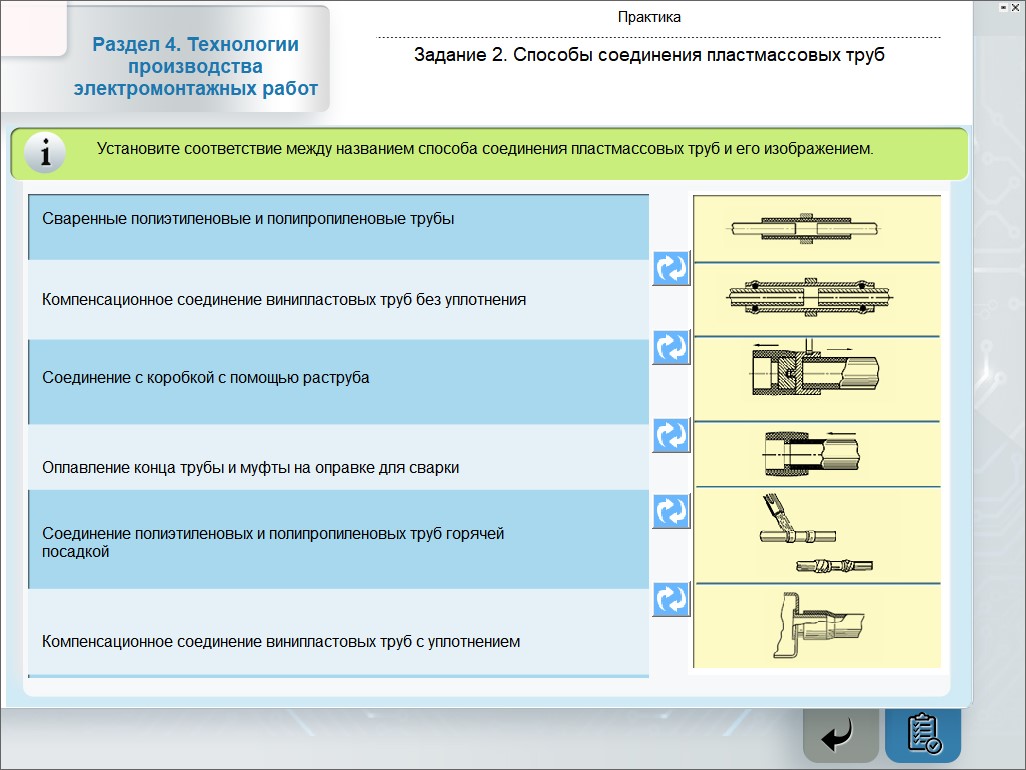 Раздел 4. Технологии производства электромонтажных работ

Практика

Задание 2. Способы соединения пластмассовых труб

Установите соответствие между названием способа соединения пластмассовых труб и его изображением.

Сваренные полиэтиленовые и полипропиленовые трубы

Компенсационное соединение винипластовых труб без уплотнения

Соединение с коробкой с помощью раструба

Оплавление конца трубы и муфты на оправке для сварки

Соединение полиэтиленовых и полипропиленовых труб горячей посадкой

Компенсационное соединение винипластовых труб с уплотнением