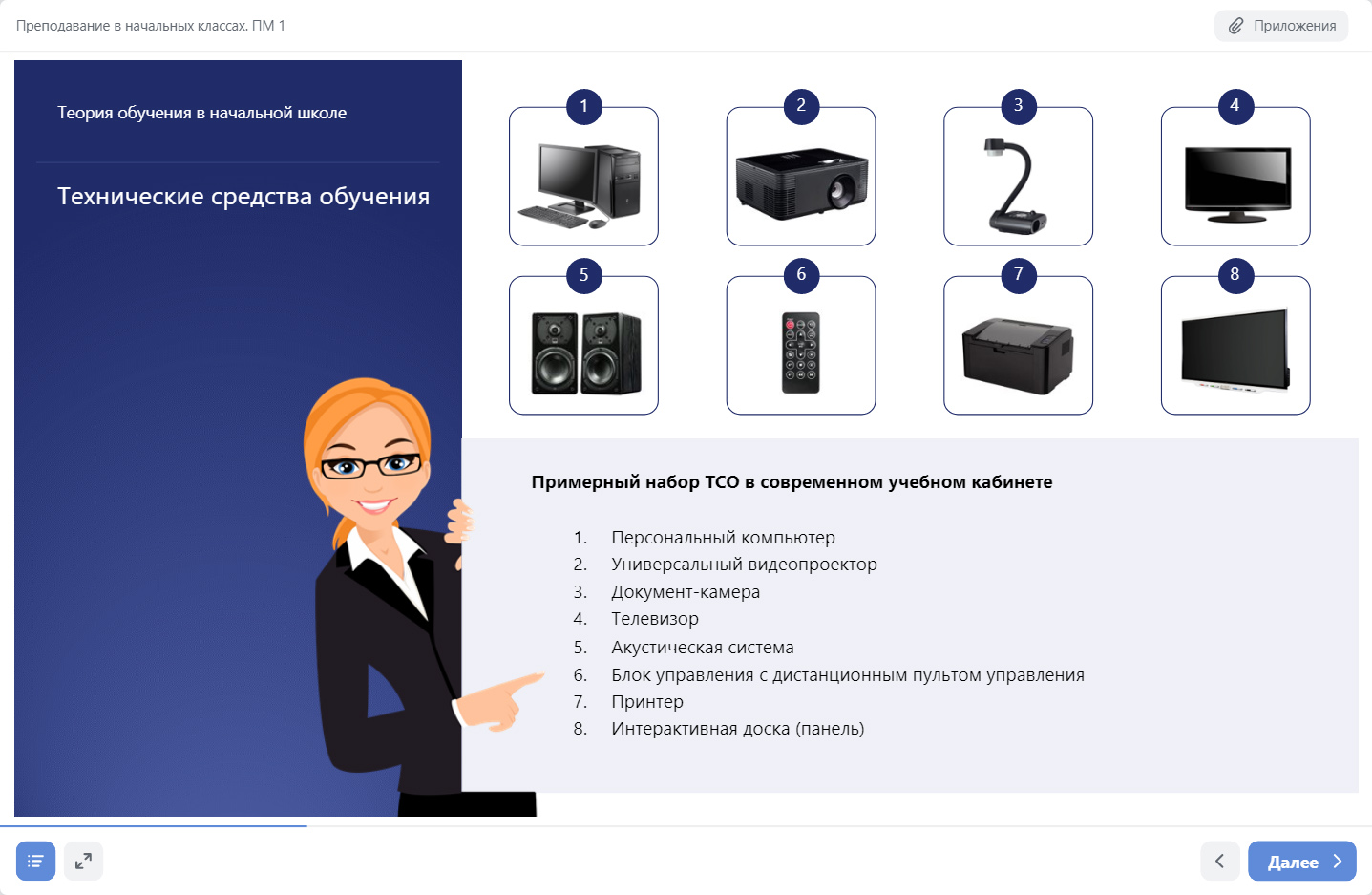 Преподавание в начальных классах. ПМ 1

Приложения

Теория обучения в начальной школе

Технические средства обучения

1

2

3

4

5

6

7

8

Примерный набор ТСО в современном учебном кабинете

1. Персональный компьютер
2. Универсальный видеопроектор
3. Документ-камера
4. Телевизор
5. Акустическая система
6. Блок управления с дистанционным пультом управления
7. Принтер
8. Интерактивная доска (панель)

Далее