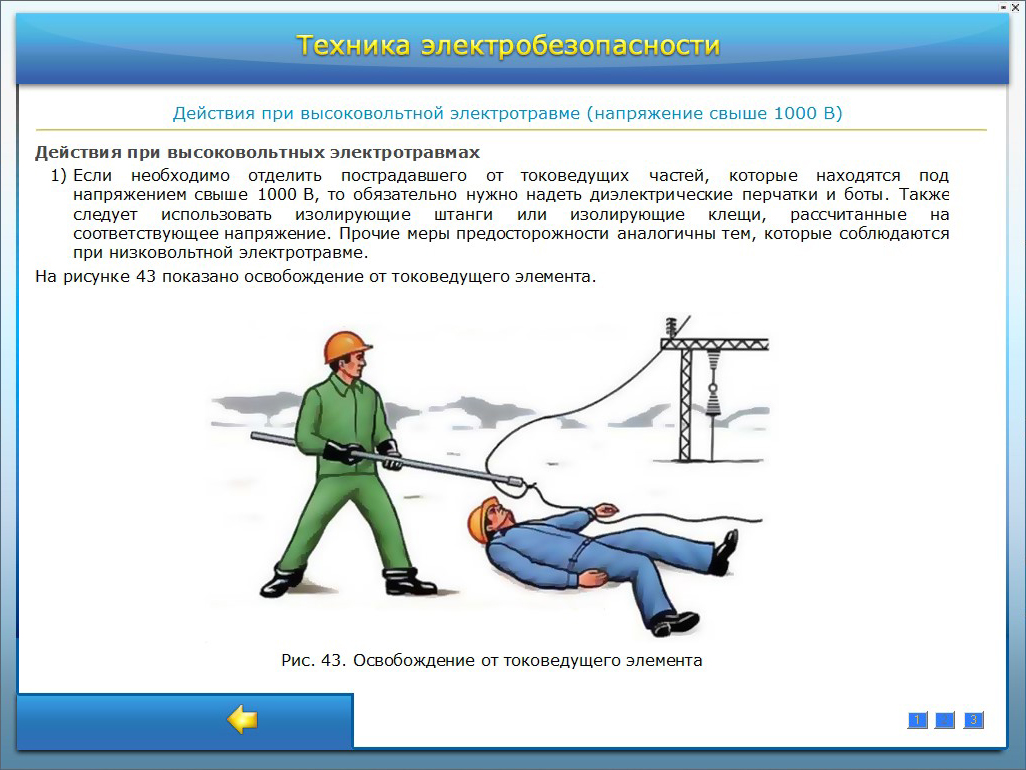 Техника электробезопасности

Действия при высоковольтной электротравме (напряжение свыше 1000 В)

Действия при высоковольтных электротравмах

1) Если необходимо отделить пострадавшего от токоведущих частей, которые находятся под напряжением свыше 1000 В, то обязательно нужно надеть диэлектрические перчатки и боты. Также следует использовать изолирующие штанги или изолирующие клещи, рассчитанные на соответствующее напряжение. Прочие меры предосторожности аналогичны тем, которые соблюдаются при низковольтной электротравме.

На рисунке 43 показано освобождение от токоведущего элемента.

Рис. 43. Освобождение от токоведущего элемента

1 3