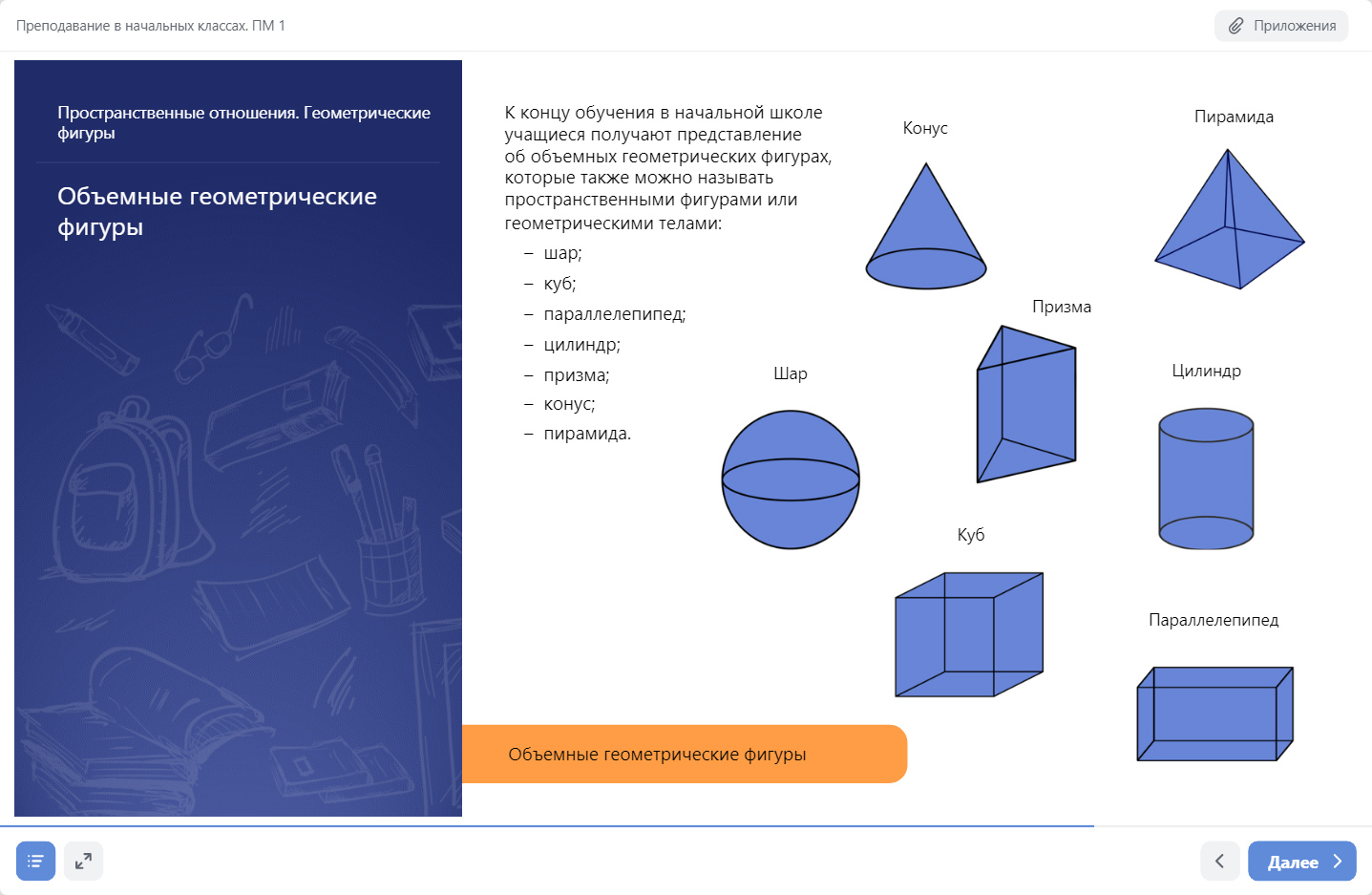 Преподавание в начальных классах. ПМ 1

Приложения

Пространственные отношения. Геометрические фигуры

Объемные геометрические фигуры

К концу обучения в начальной школе учащиеся получают представление об объемных геометрических фигурах, которые также можно называть пространственными фигурами или геометрическими телами:

– шар;
– куб;
– параллелепипед;
– цилиндр;
– призма;
– конус;
– пирамида.

Конус

Пирамида

Призма

Шар

Цилиндр

Куб

Параллелепипед

Объемные геометрические фигуры

Далее