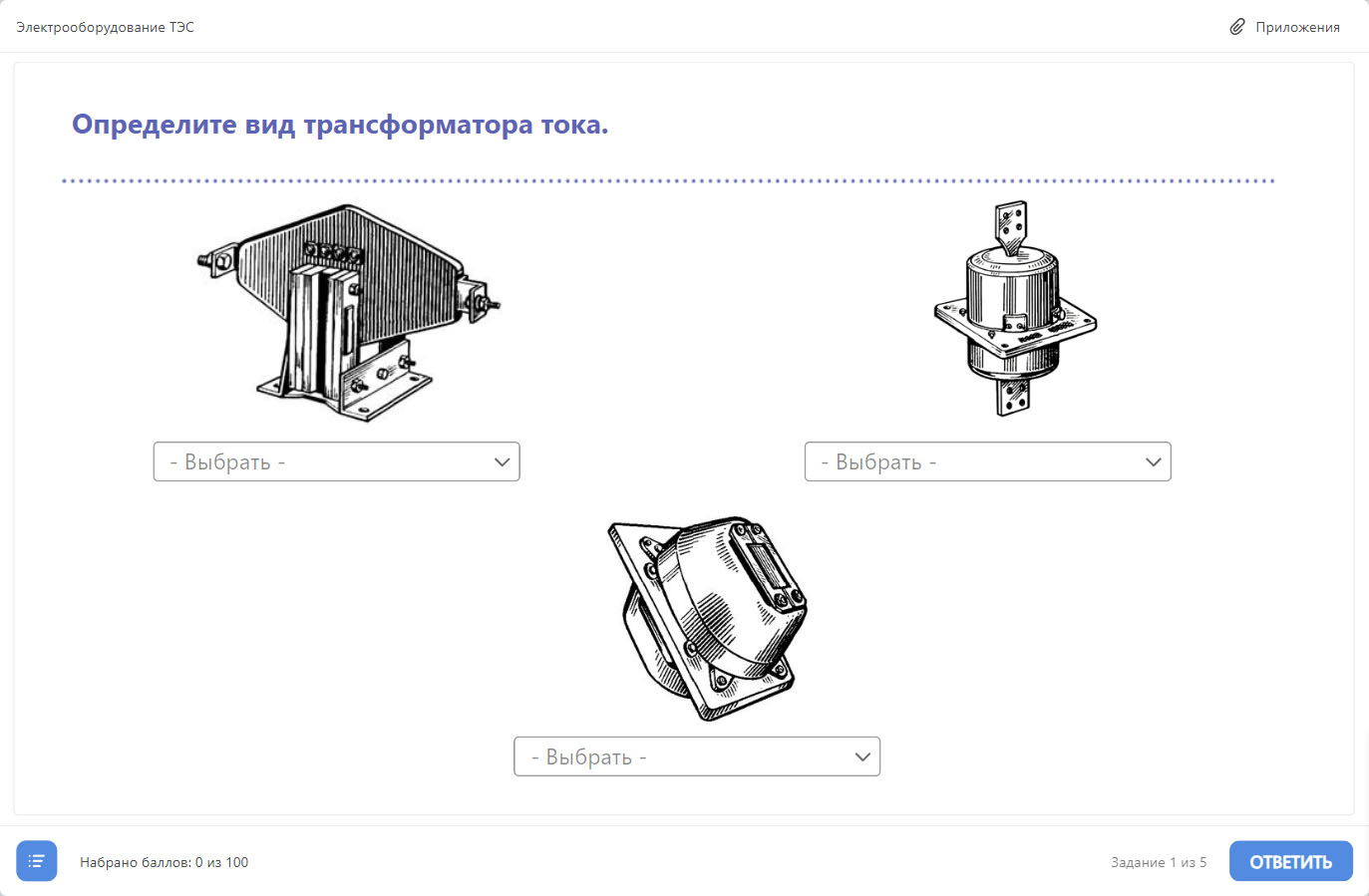 Электрооборудование ТЭС

Приложения

Определите вид трансформатора тока.

- Выбрать -

- Выбрать -

- Выбрать -

Набрано баллов: 0 из 100

Задание 1 из 5

ОТВЕТИТЬ