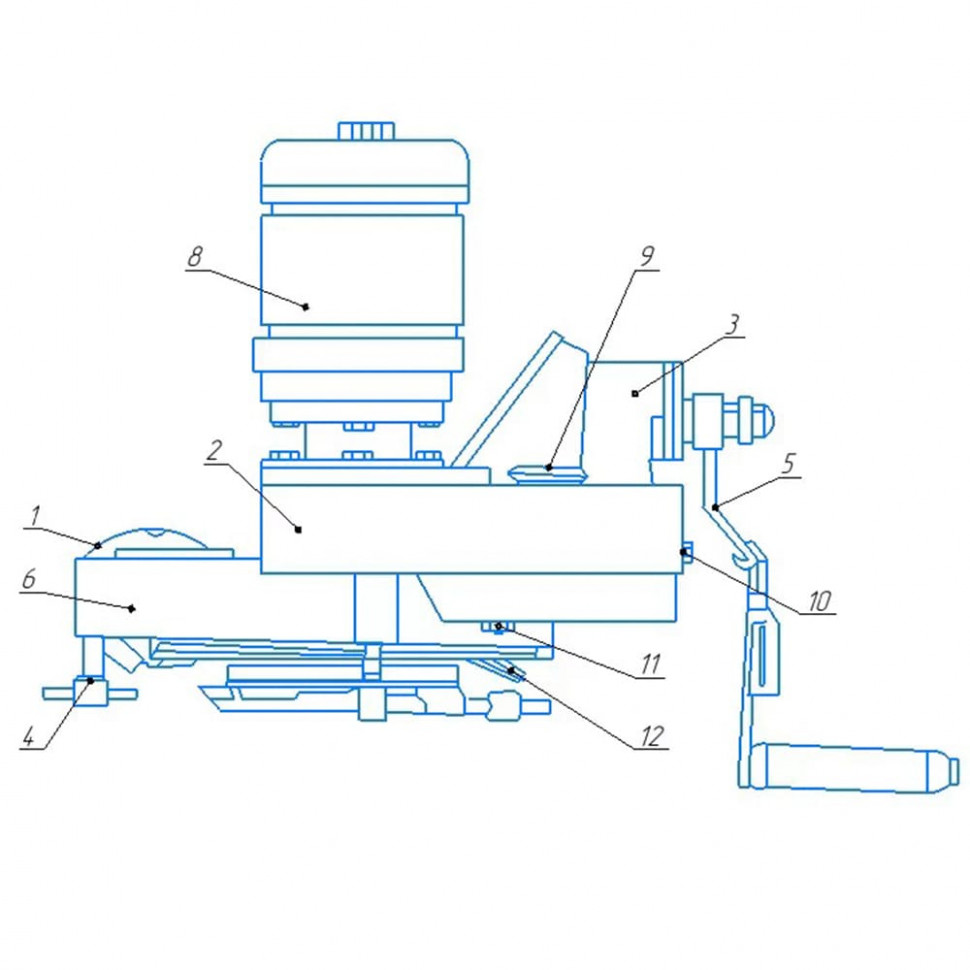 8
9
3
2
5
1
6
10
11
4
12