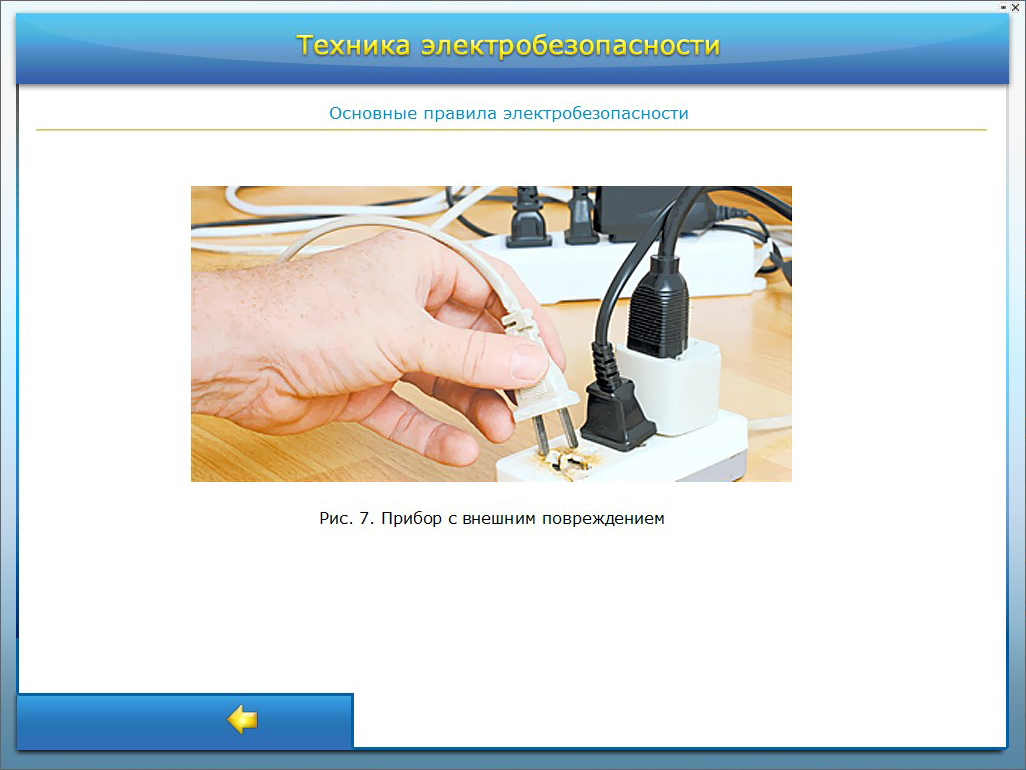 Техника электробезопасности

Основные правила электробезопасности

Рис. 7. Прибор с внешним повреждением