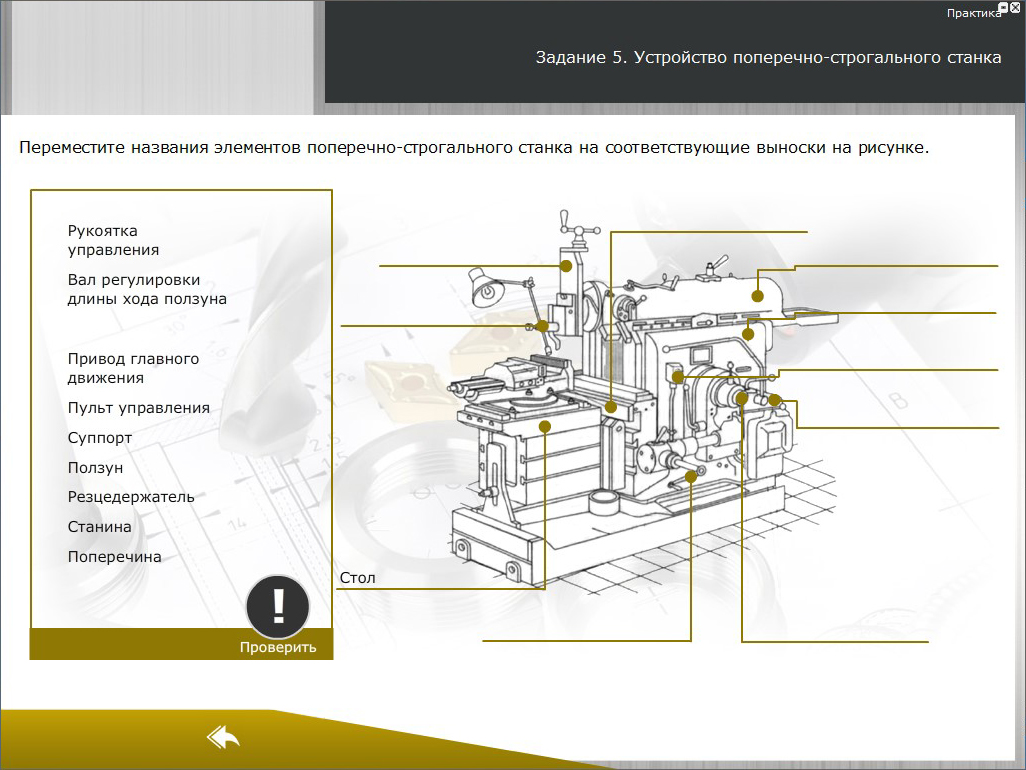 Практика

Задание 5. Устройство поперечно-строгального станка

Переместите названия элементов поперечно-строгального станка на соответствующие выноски на рисунке.

Рукоятка управления

Вал регулировки длины хода ползуна

Привод главного движения

Пульт управления

Суппорт

Ползун

Резцедержатель

Станина

Поперечина

!

Проверить

Стол