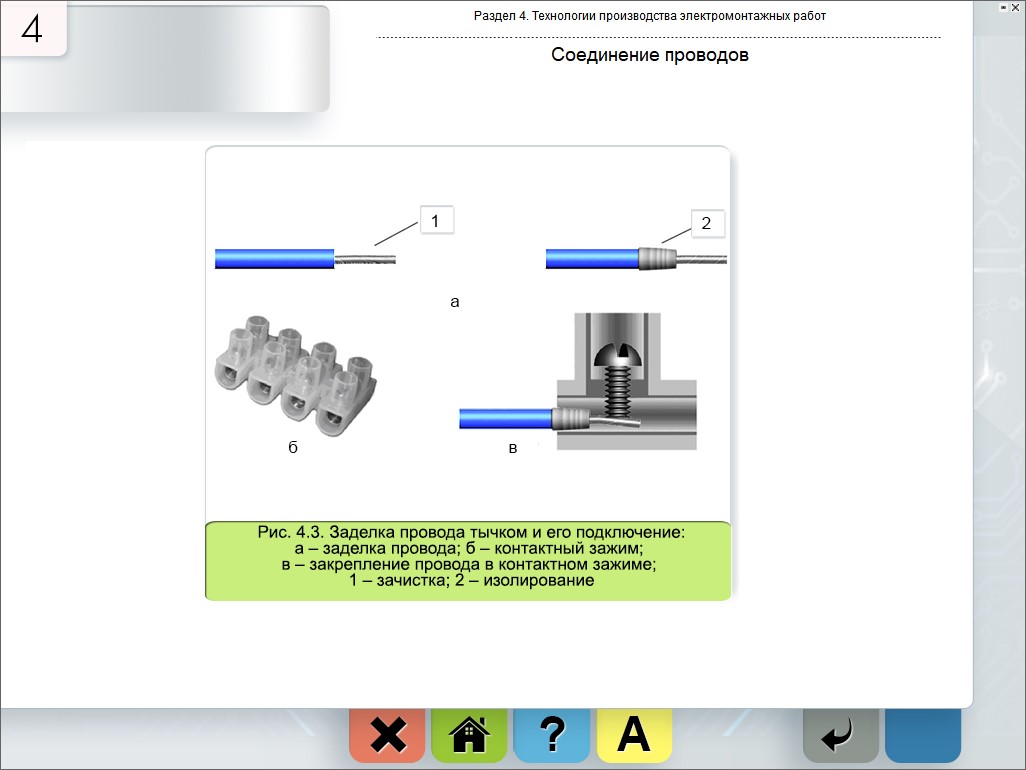 4

Раздел 4. Технологии производства электромонтажных работ

Соединение проводов

1

2

а

б

в

Рис. 4.3. Заделка провода тычком и его подключение:
а – заделка провода; б – контактный зажим;
в – закрепление провода в контактном зажиме;
1 – зачистка; 2 – изолирование

?

A