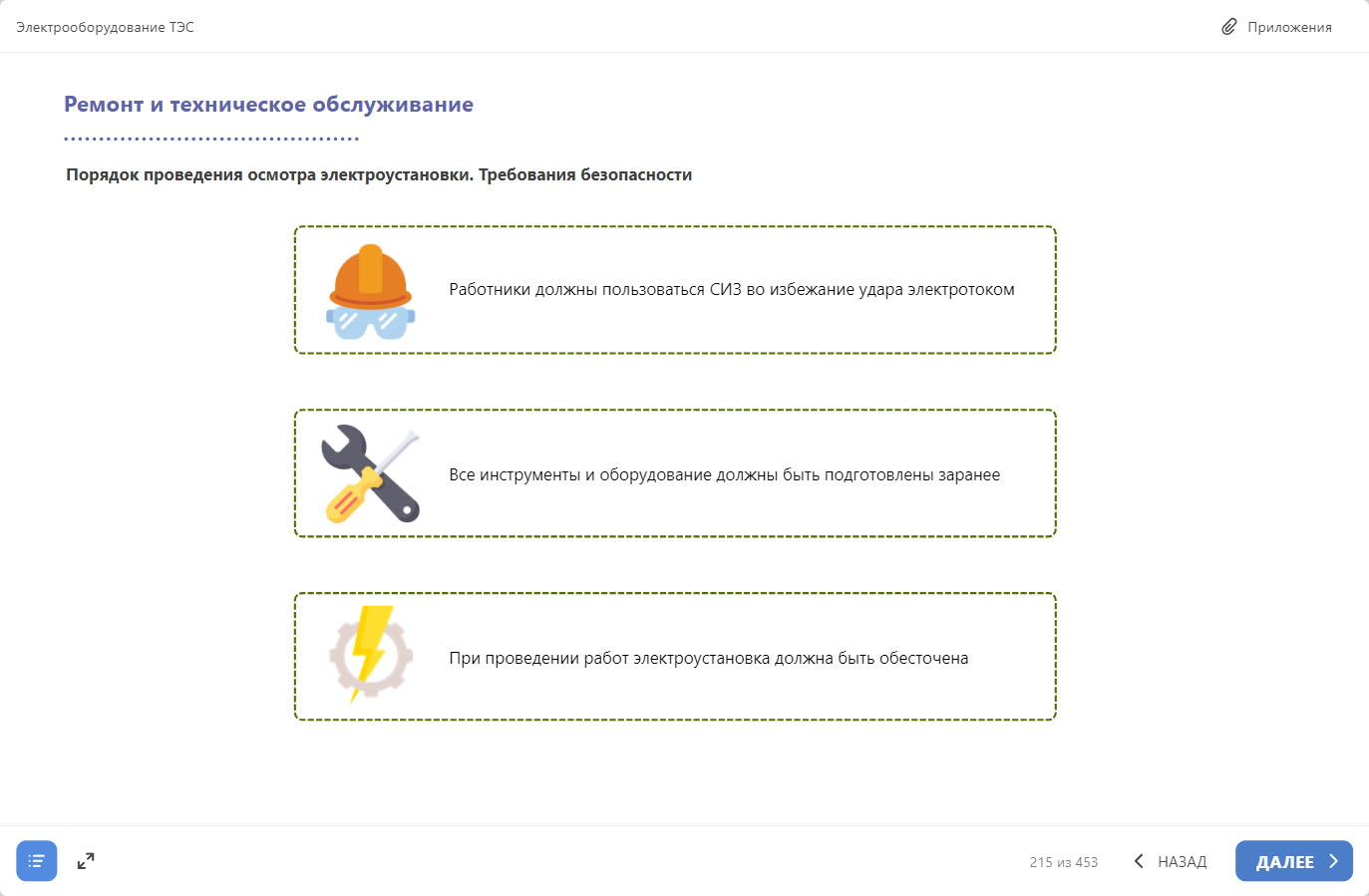 Электрооборудование ТЭС

Приложения

Ремонт и техническое обслуживание

Порядок проведения осмотра электроустановки. Требования безопасности

Работники должны пользоваться СИЗ во избежание удара электротоком

Все инструменты и оборудование должны быть подготовлены заранее

При проведении работ электроустановка должна быть обесточена

215 из 453

НАЗАД

ДАЛЕЕ